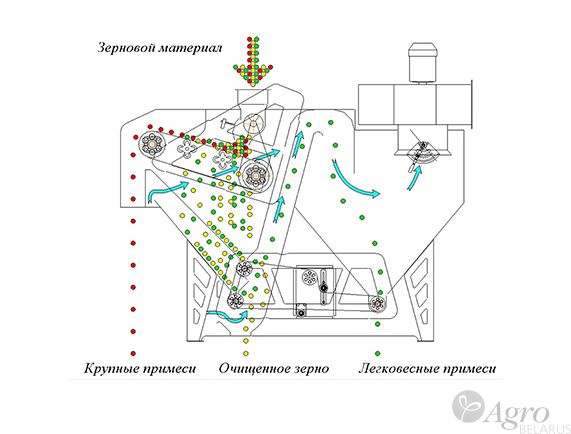 Зерновой материал

Крупные примеси

Очищенное зерно

Легковесные примеси

Agro
BELARUS